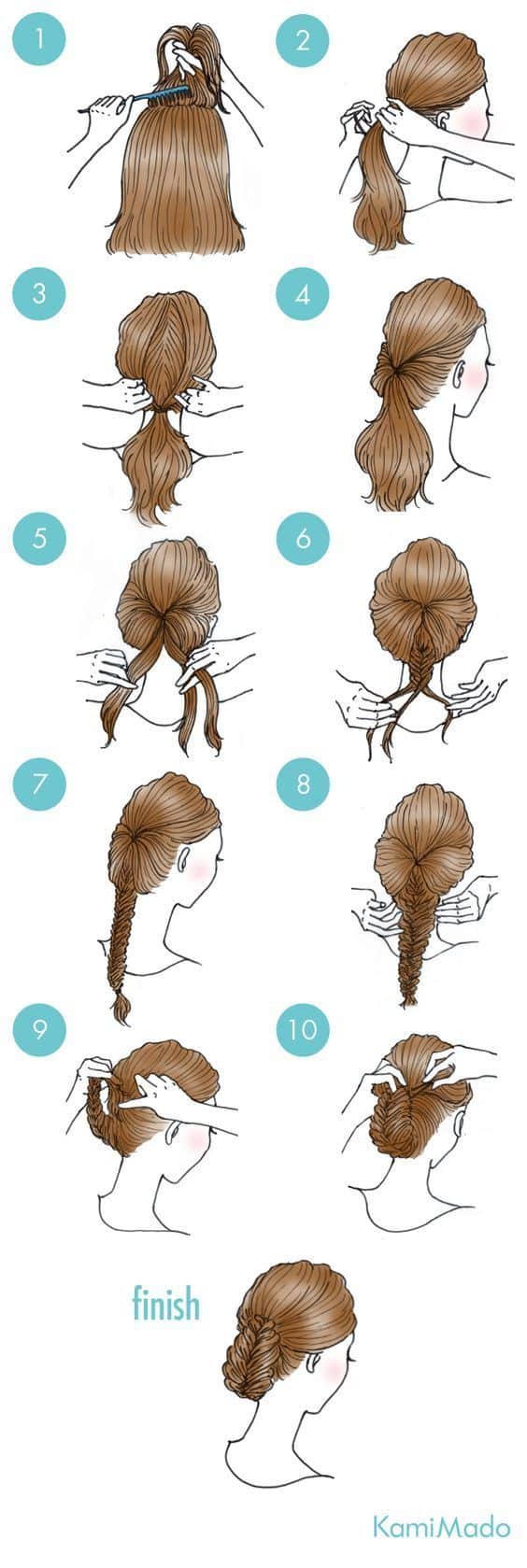 1

2

3

4

5

6

7

8

9

10

finish

KamiMado